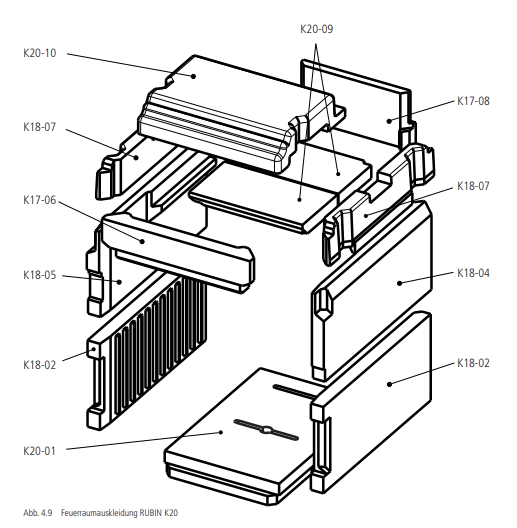 K20-09

K20-10

K17-08

K18-07

K18-07

K17-06

K18-05

K18-04

K18-02

K18-02

K20-01

Abb. 4.9 Feuerraumauskleidung RUBIN K20