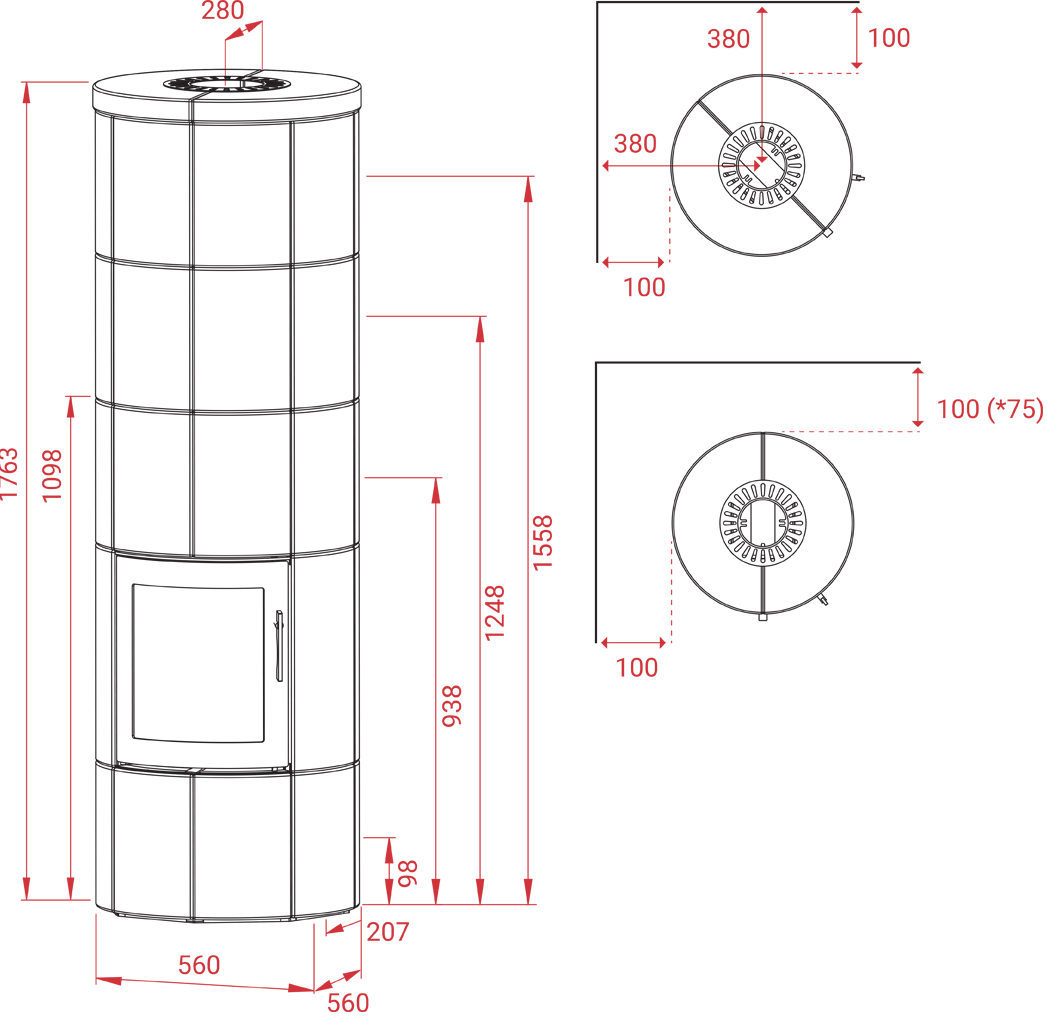 280
1763
1098
1558
1248
938
98
207
560
560
380
100
380
100
100 (*75)
100